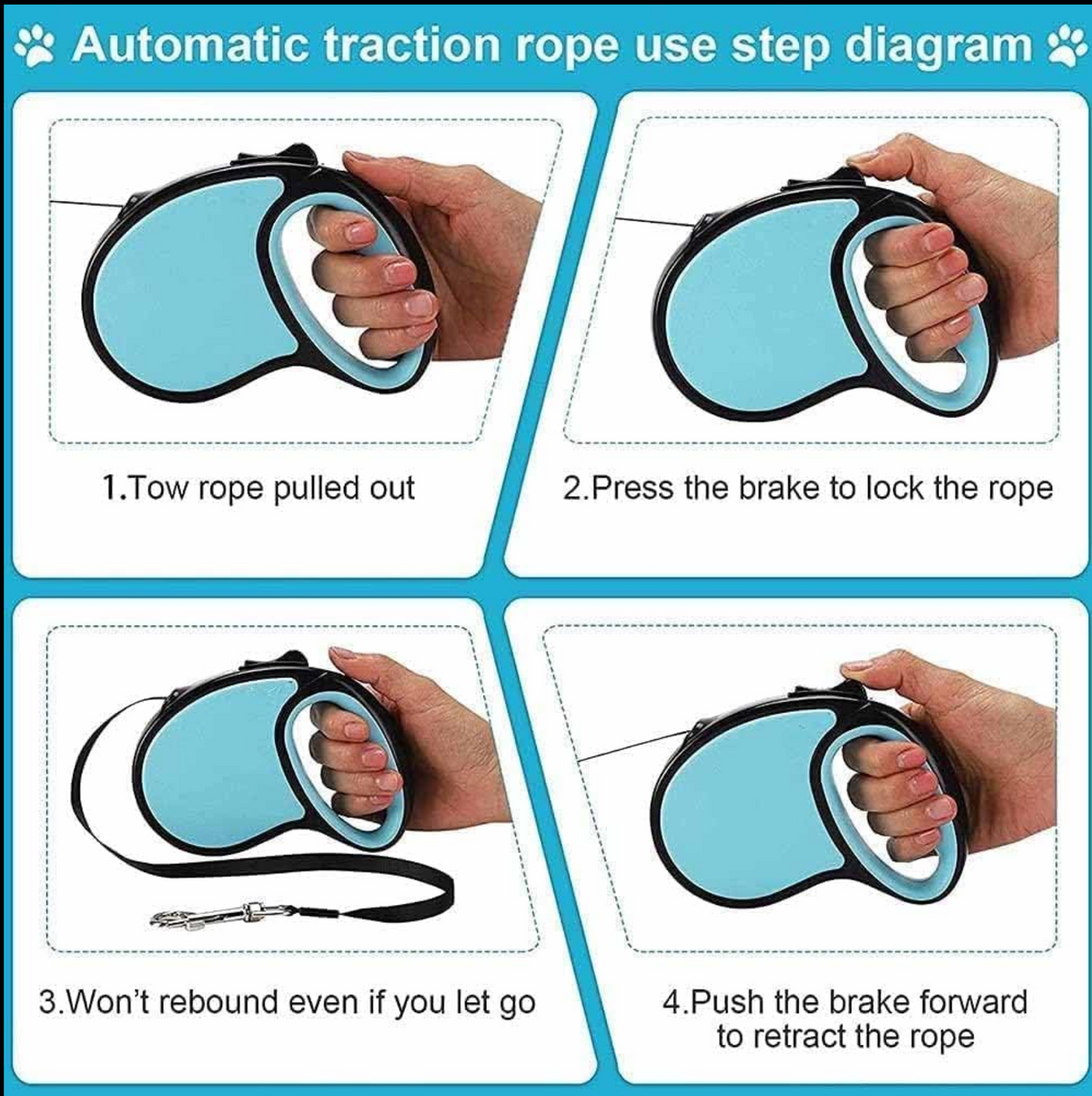 Automatic traction rope use step diagram

1.Tow rope pulled out

2.Press the brake to lock the rope

3.Won't rebound even if you let go

4.Push the brake forward to retract the rope